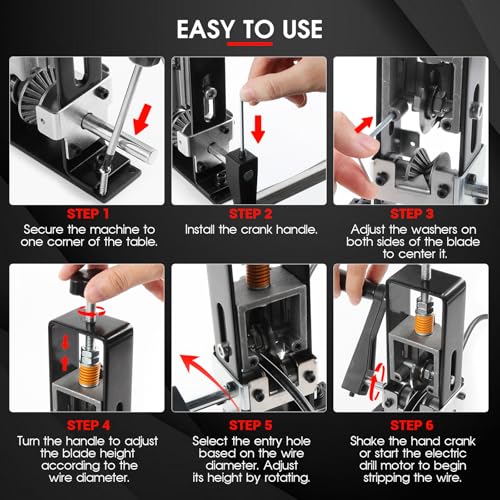 EASY TO USE

STEP 1
Secure the machine to one corner of the table.

STEP 2
Install the crank handle.

STEP 3
Adjust the washers on both sides of the blade to center it.

STEP 4
Turn the handle to adjust the blade height according to the wire diameter.

STEP 5
Select the entry hole based on the wire diameter. Adjust its height by rotating.

STEP 6
Shake the hand crank or start the electric drill motor to begin stripping the wire.