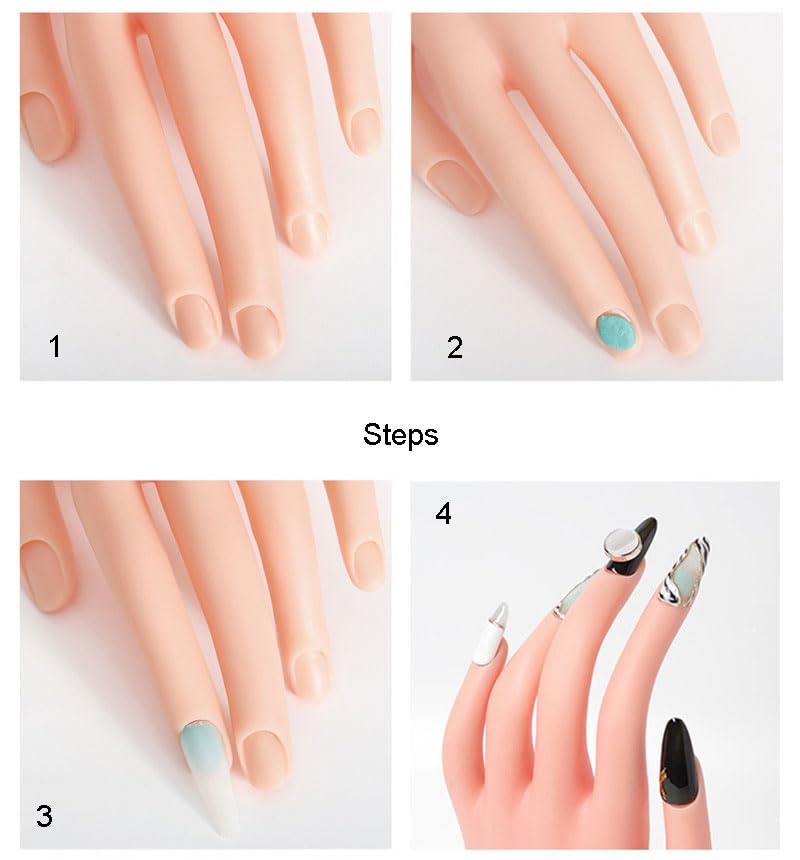 1

2

Steps

3

4