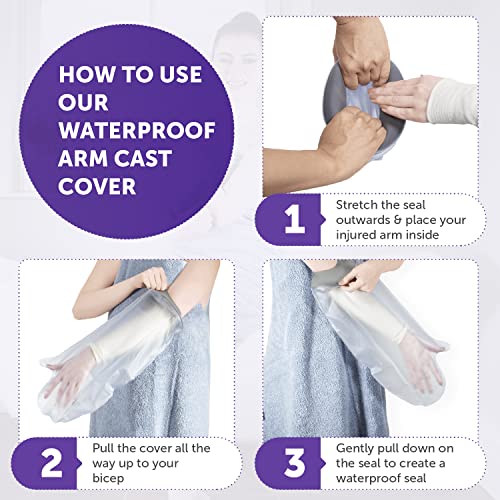 HOW TO USE OUR WATERPROOF ARM CAST COVER

1 Stretch the seal outwards & place your injured arm inside

2 Pull the cover all the way up to your bicep

3 Gently pull down on the seal to create a waterproof seal