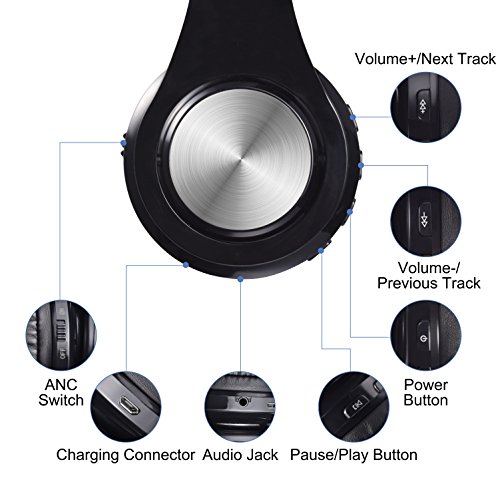 Volume+/Next Track

Volume-/
Previous Track

Power
Button

ANC
Switch

Charging Connector

Audio Jack

Pause/Play Button