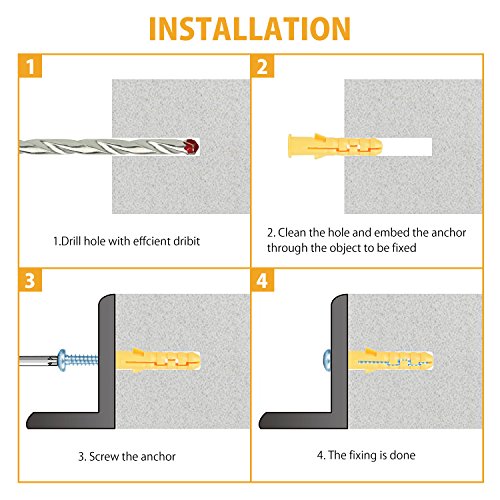 INSTALLATION

1

1.Drill hole with effcient dribit

2

2. Clean the hole and embed the anchor through the object to be fixed

3

3. Screw the anchor

4

4. The fixing is done