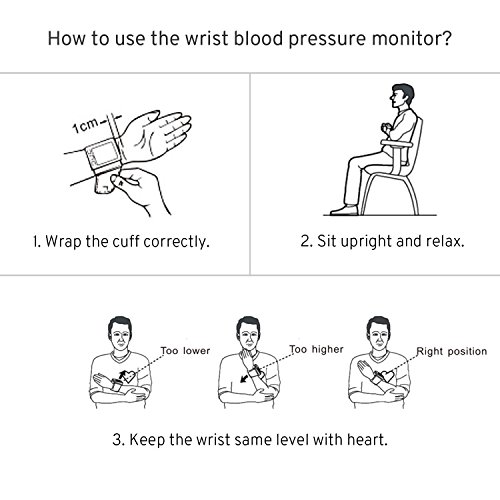 How to use the wrist blood pressure monitor?

1cm

1. Wrap the cuff correctly.

2. Sit upright and relax.

Too lower

Too higher

Right position

3. Keep the wrist same level with heart.