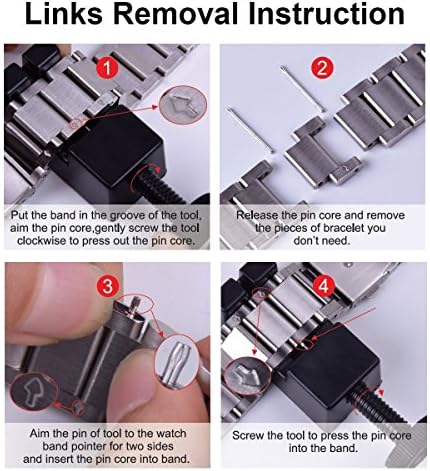 Links Removal Instruction

1

Put the band in the groove of the tool, aim the pin core,gently screw the tool clockwise to press out the pin core.

2

Release the pin core and remove the pieces of bracelet you don't need.

3

Aim the pin of tool to the watch band pointer for two sides and insert the pin core into band.

4

Screw the tool to press the pin core into the band.