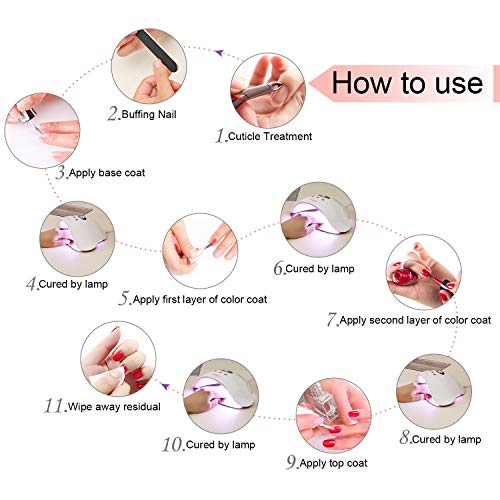 How to use

1.Cuticle Treatment

2.Buffing Nail

3.Apply base coat

4.Cured by lamp

5.Apply first layer of color coat

6.Cured by lamp

7.Apply second layer of color coat

8.Cured by lamp

9.Apply top coat

10.Cured by lamp

11.Wipe away residual