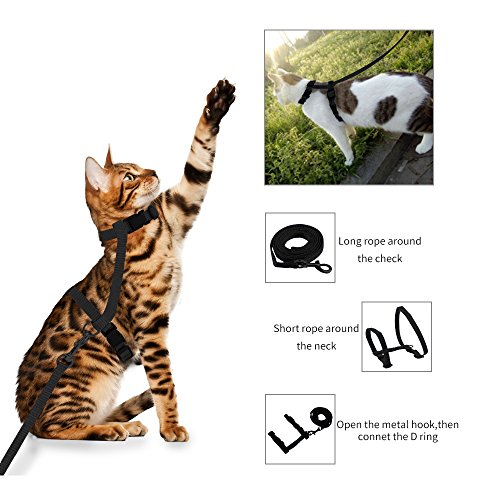 Long rope around the check

Short rope around the neck

Open the metal hook,then connet the D ring