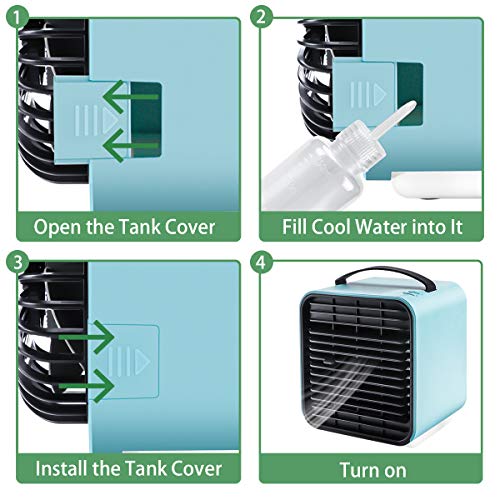 1
Open the Tank Cover

2
Fill Cool Water into It

3
Install the Tank Cover

4
Turn on