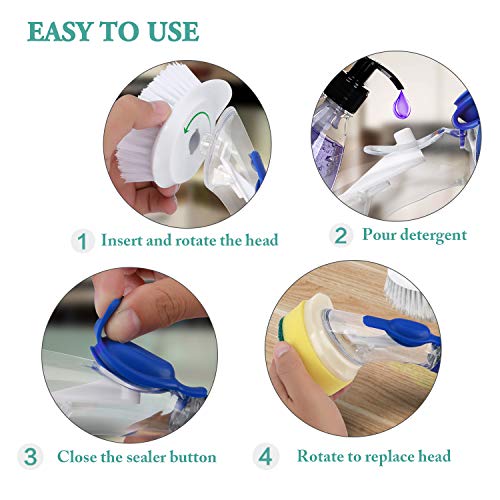 EASY TO USE

1 Insert and rotate the head

2 Pour detergent

3 Close the sealer button

4 Rotate to replace head