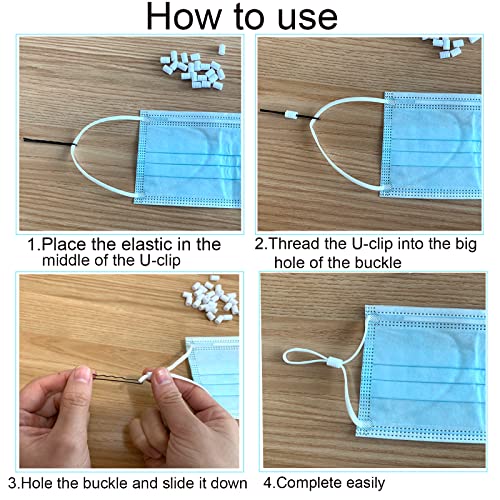 How to use

1.Place the elastic in the middle of the U-clip

2.Thread the U-clip into the big hole of the buckle

3.Hole the buckle and slide it down

4.Complete easily