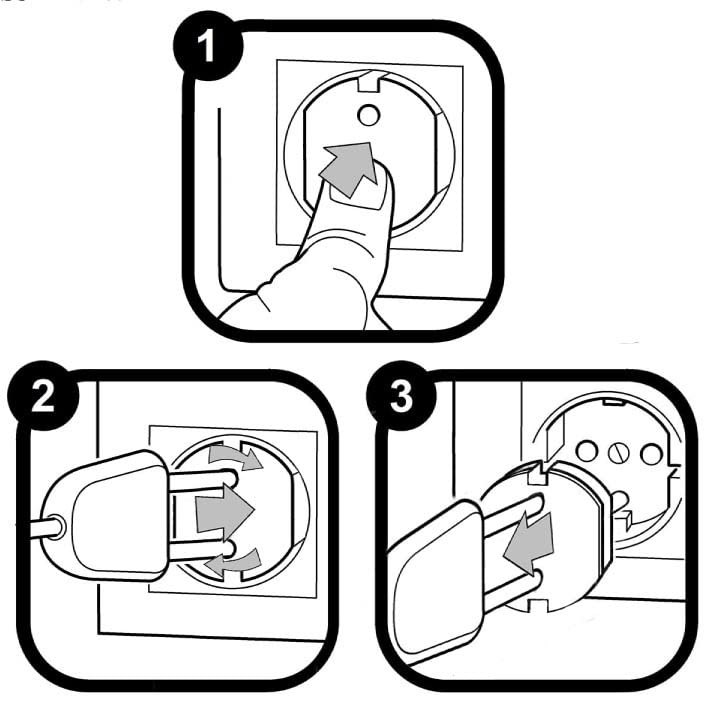 1

2

3