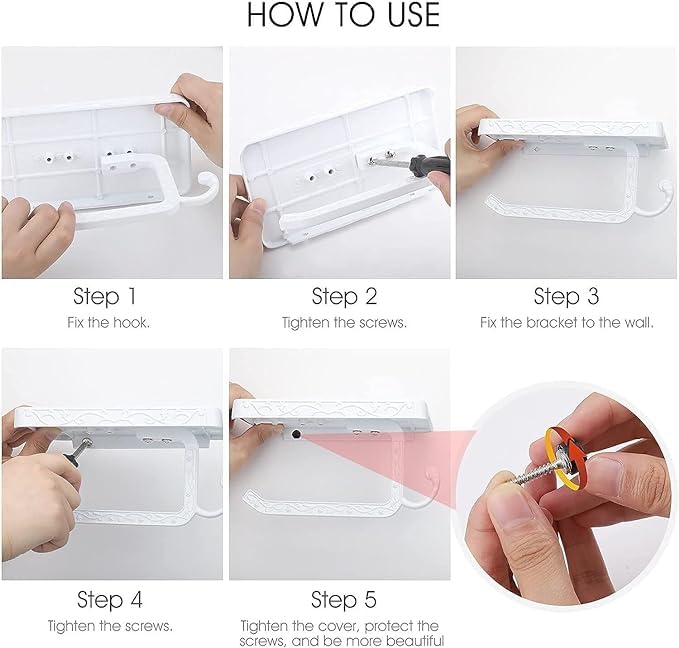 HOW TO USE

Step 1
Fix the hook.

Step 2
Tighten the screws.

Step 3
Fix the bracket to the wall.

Step 4
Tighten the screws.

Step 5
Tighten the cover, protect the screws, and be more beautiful