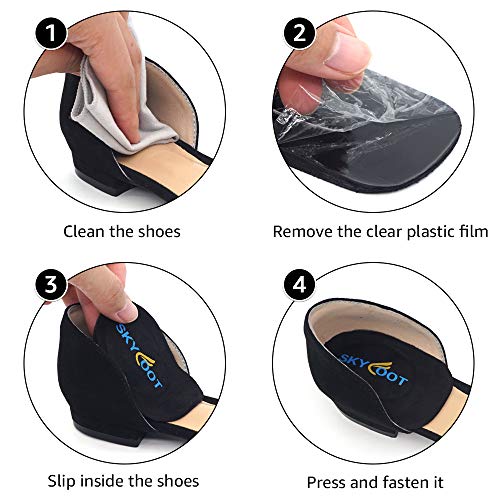 1

Clean the shoes

2

Remove the clear plastic film

3

SKYFOOT

Slip inside the shoes

4

SKYFOOT

Press and fasten it