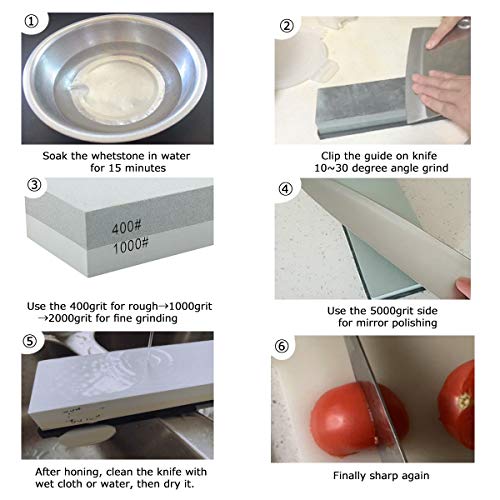 ①

Soak the whetstone in water for 15 minutes

②

Clip the guide on knife 10~30 degree angle grind

③

400#
1000#

Use the 400grit for rough→1000grit →2000grit for fine grinding

④

Use the 5000grit side for mirror polishing

⑤

After honing, clean the knife with wet cloth or water, then dry it.

⑥

Finally sharp again