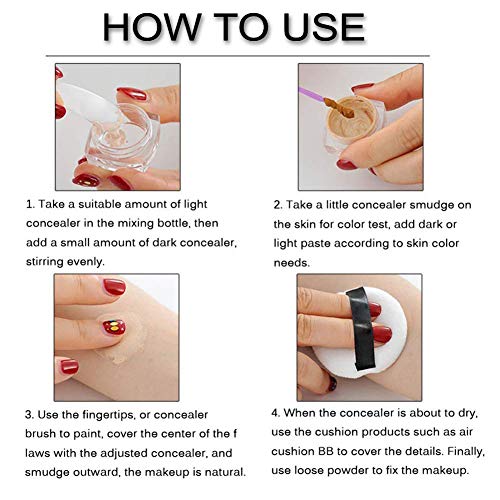 HOW TO USE

1. Take a suitable amount of light concealer in the mixing bottle, then add a small amount of dark concealer, stirring evenly.

2. Take a little concealer smudge on the skin for color test, add dark or light paste according to skin color needs.

3. Use the fingertips, or concealer brush to paint, cover the center of the f laws with the adjusted concealer, and smudge outward, the makeup is natural.

4. When the concealer is about to dry, use the cushion products such as air cushion BB to cover the details. Finally, use loose powder to fix the makeup.