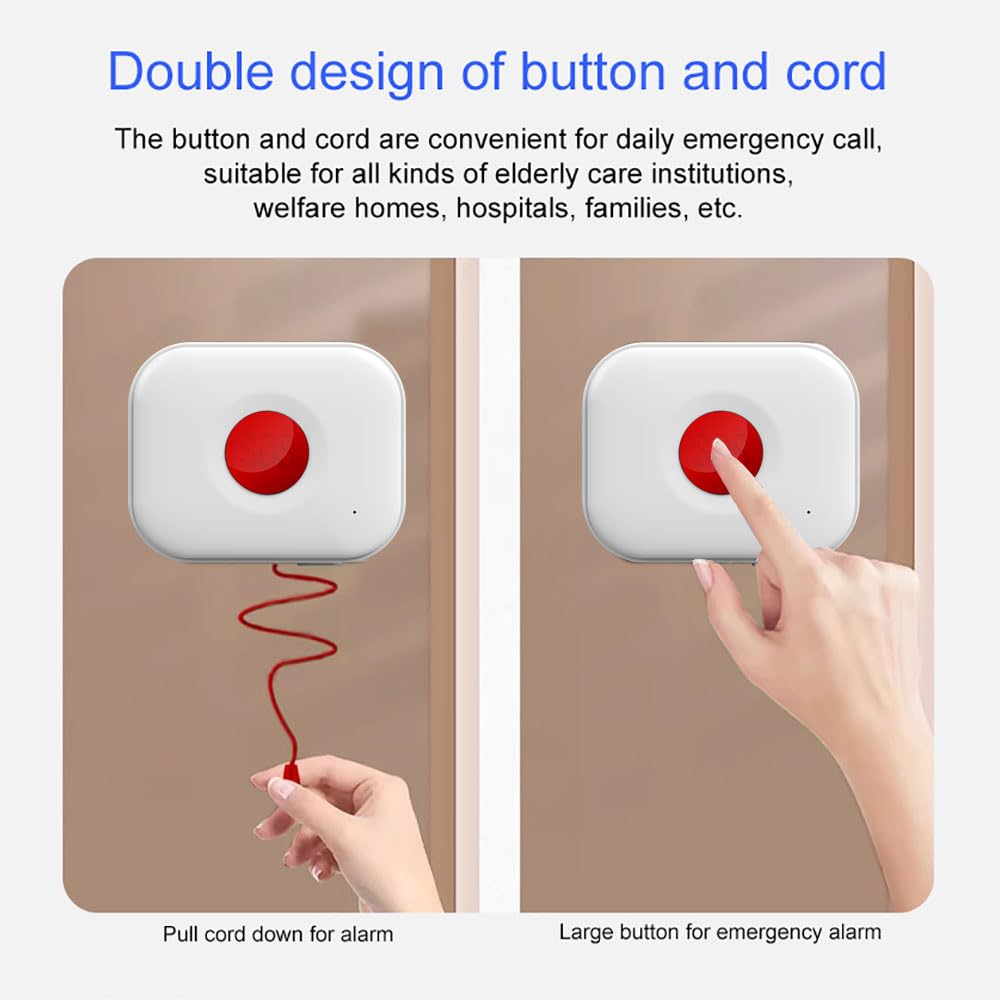 Double design of button and cord

The button and cord are convenient for daily emergency call, suitable for all kinds of elderly care institutions, welfare homes, hospitals, families, etc.

Pull cord down for alarm

Large button for emergency alarm