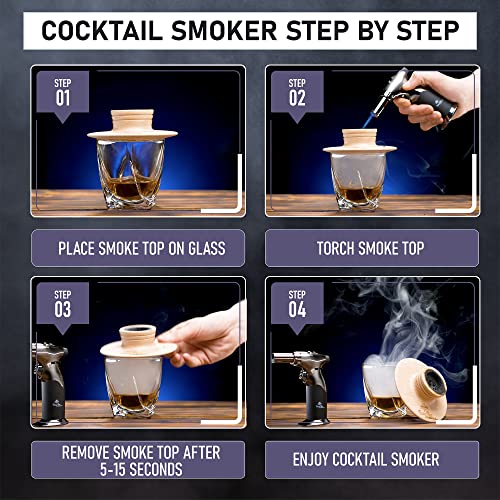 COCKTAIL SMOKER STEP BY STEP

STEP 01

PLACE SMOKE TOP ON GLASS

STEP 02

TORCH SMOKE TOP

STEP 03

REMOVE SMOKE TOP AFTER 5-15 SECONDS

STEP 04

ENJOY COCKTAIL SMOKER