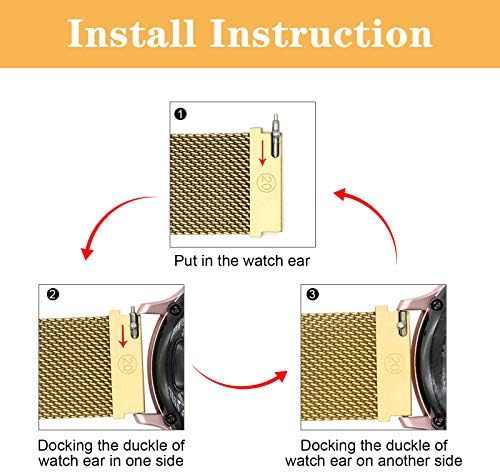 Install Instruction

❶

20

Put in the watch ear

❷

20

Docking the duckle of watch ear in one side

❸

20

Docking the duckle of watch ear on another side