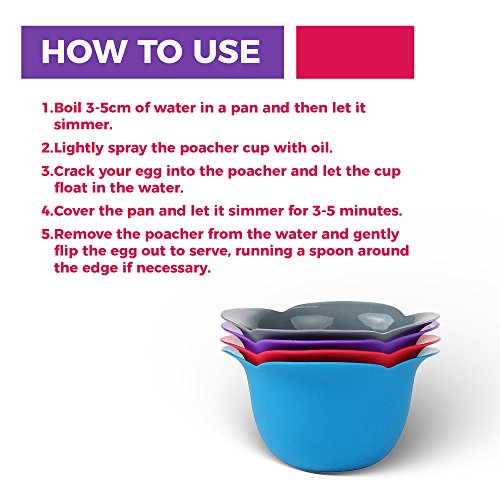 HOW TO USE

1.Boil 3-5cm of water in a pan and then let it simmer.

2.Lightly spray the poacher cup with oil.

3.Crack your egg into the poacher and let the cup float in the water.

4.Cover the pan and let it simmer for 3-5 minutes.

5.Remove the poacher from the water and gently flip the egg out to serve, running a spoon around the edge if necessary.