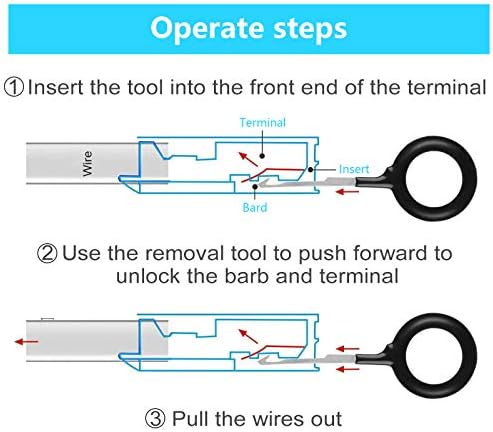 Operate steps

① Insert the tool into the front end of the terminal

Terminal

Wire

Insert

Bard

② Use the removal tool to push forward to unlock the barb and terminal

③ Pull the wires out