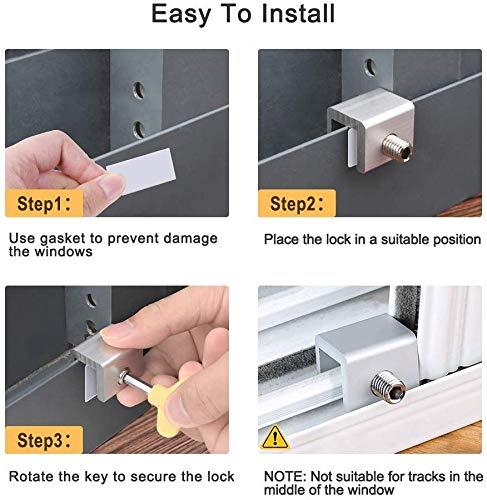 Easy To Install

Step1:

Use gasket to prevent damage the windows

Step2:

Place the lock in a suitable position

Step3:

Rotate the key to secure the lock

NOTE: Not suitable for tracks in the middle of the window