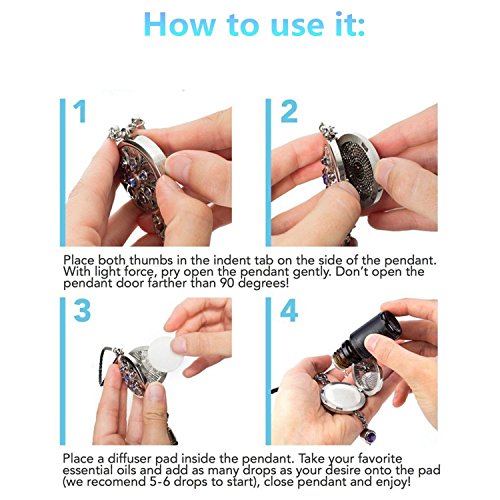 How to use it:

1

2

Place both thumbs in the indent tab on the side of the pendant. With light force, pry open the pendant gently. Don't open the pendant door farther than 90 degrees!

3

4

Place a diffuser pad inside the pendant. Take your favorite essential oils and add as many drops as your desire onto the pad (we recomend 5-6 drops to start), close pendant and enjoy!