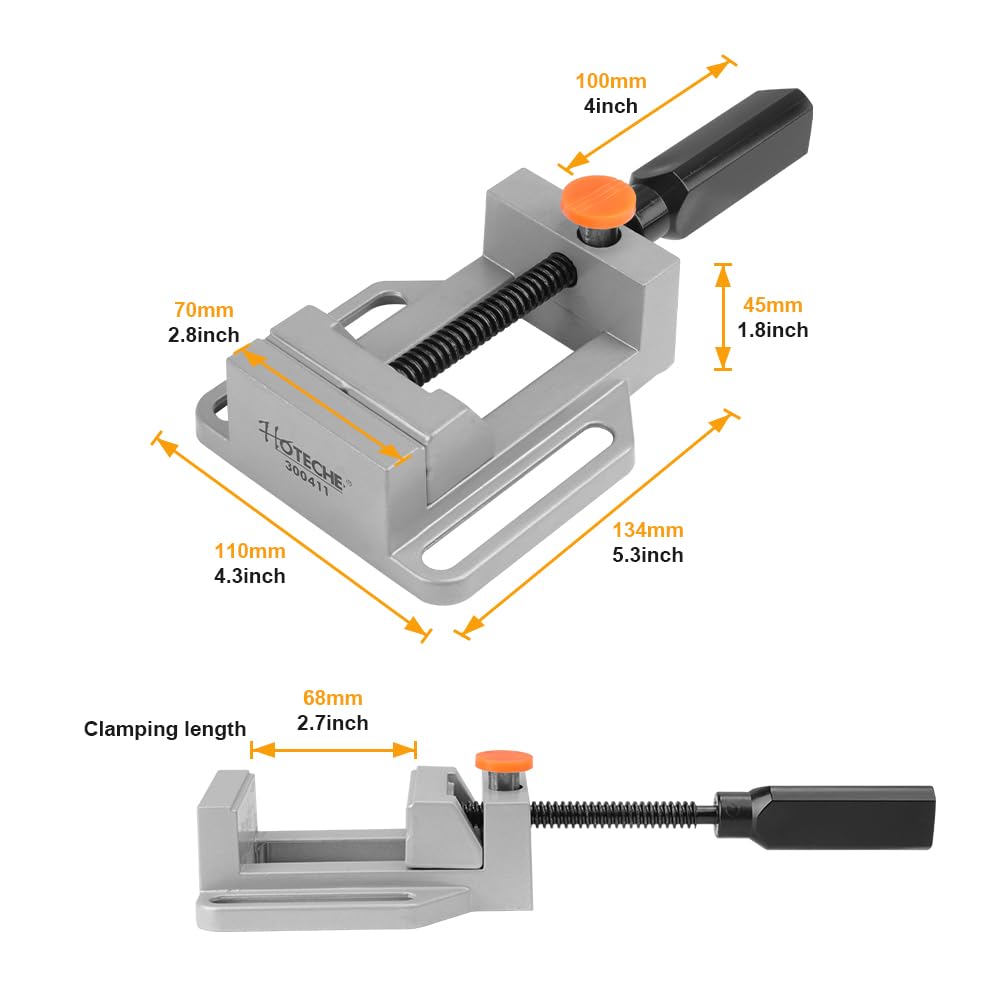 100mm
4inch

70mm
2.8inch

45mm
1.8inch

HOTECHE®
300411

110mm
4.3inch

134mm
5.3inch

Clamping length
68mm
2.7inch