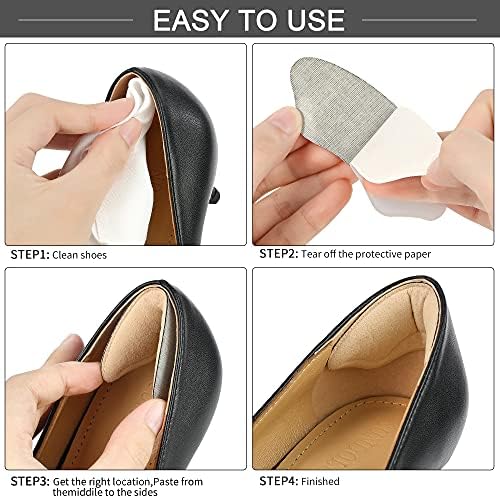 EASY TO USE

STEP1: Clean shoes

STEP2: Tear off the protective paper

STEP3: Get the right location,Paste from themiddile to the sides

STEP4: Finished