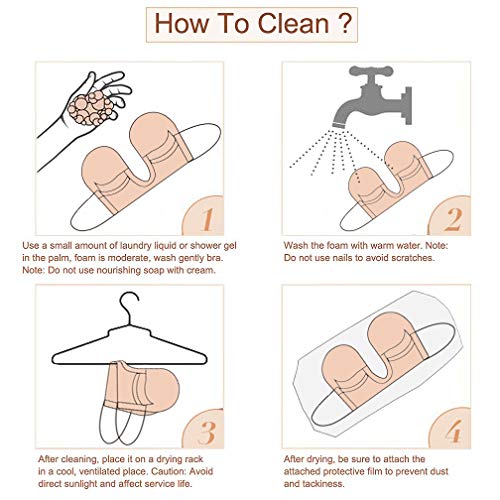 How To Clean ?

1

Use a small amount of laundry liquid or shower gel in the palm, foam is moderate, wash gently bra. Note: Do not use nourishing soap with cream.

2

Wash the foam with warm water. Note: Do not use nails to avoid scratches.

3

After cleaning, place it on a drying rack in a cool, ventilated place. Caution: Avoid direct sunlight and affect service life.

4

After drying, be sure to attach the attached protective film to prevent dust and tackiness.