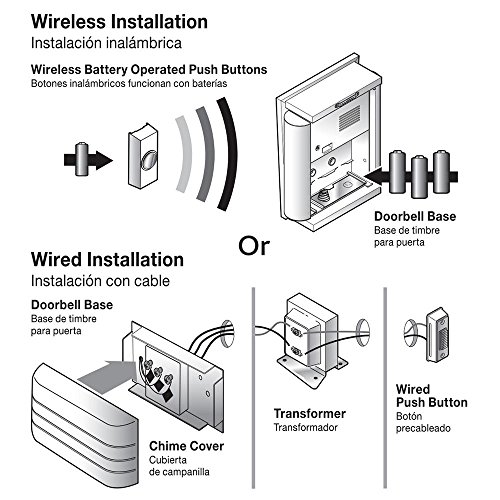 Wireless Installation
Instalación inalámbrica

Wireless Battery Operated Push Buttons
Botones inalámbricos funcionan con baterías

Doorbell Base
Base de timbre para puerta

Or

Wired Installation
Instalación con cable

Doorbell Base
Base de timbre para puerta

Chime Cover
Cubierta de campanilla

Transformer
Transformador

Wired Push Button
Botón precableado