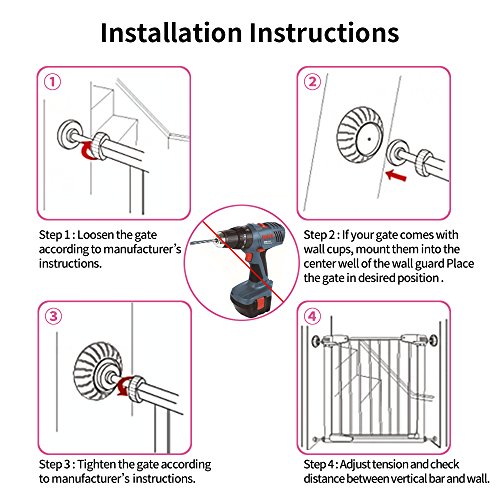 Installation Instructions

①

Step 1 : Loosen the gate according to manufacturer's instructions.

②

Step 2 : If your gate comes with wall cups, mount them into the center well of the wall guard Place the gate in desired position .

③

Step 3 : Tighten the gate according to manufacturer's instructions.

④

Step 4 : Adjust tension and check distance between vertical bar and wall.