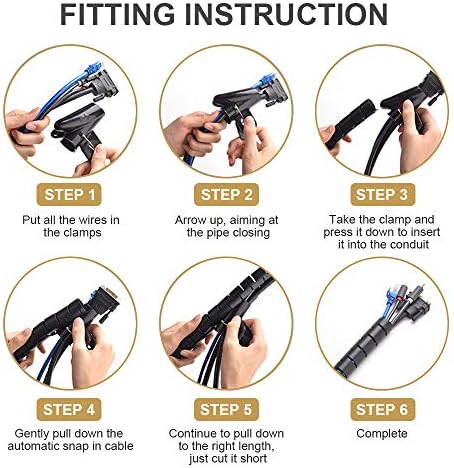 FITTING INSTRUCTION

STEP 1

Put all the wires in the clamps

STEP 2

Arrow up, aiming at the pipe closing

STEP 3

Take the clamp and press it down to insert it into the conduit

STEP 4

Gently pull down the automatic snap in cable

STEP 5

Continue to pull down to the right length, just cut it short

STEP 6

Complete