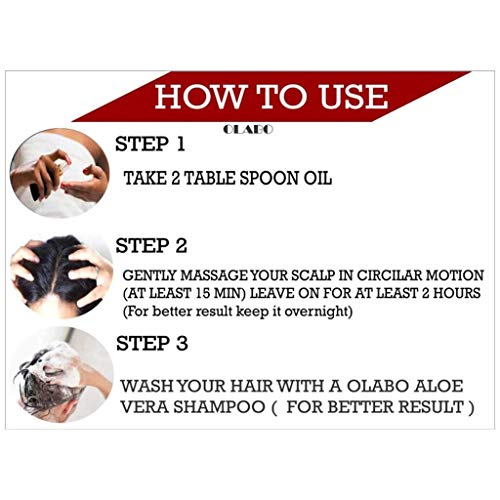 HOW TO USE

OLABO

STEP 1

TAKE 2 TABLE SPOON OIL

STEP 2

GENTLY MASSAGE YOUR SCALP IN CIRCILAR MOTION (AT LEAST 15 MIN) LEAVE ON FOR AT LEAST 2 HOURS (For better result keep it overnight)

STEP 3

WASH YOUR HAIR WITH A OLABO ALOE VERA SHAMPOO ( FOR BETTER RESULT )