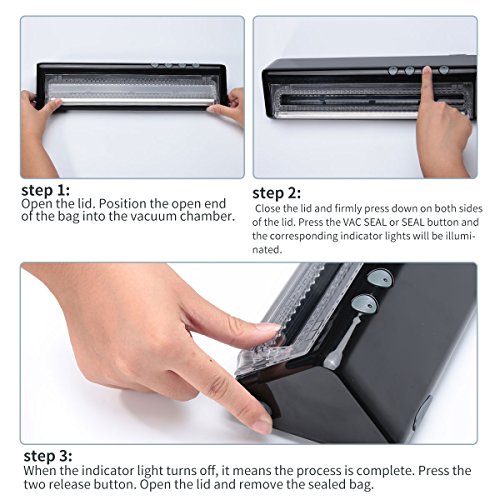 step 1:
Open the lid. Position the open end of the bag into the vacuum chamber.

step 2:
Close the lid and firmly press down on both sides of the lid. Press the VAC SEAL or SEAL button and the corresponding indicator lights will be illuminated.

step 3:
When the indicator light turns off, it means the process is complete. Press the two release button. Open the lid and remove the sealed bag.