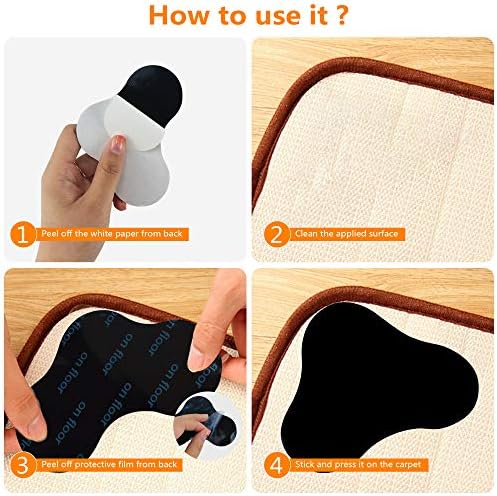 How to use it ?

1 Peel off the white paper from back

2 Clean the applied surface

on floor on floor on floor on floor on floor on floor on floor

3 Peel off protective film from back

4 Stick and press it on the carpet