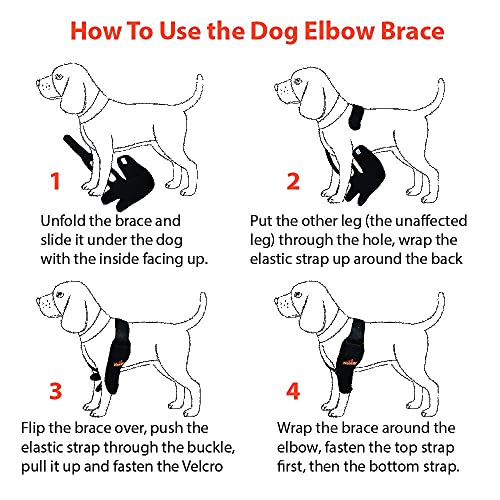 How To Use the Dog Elbow Brace

1

Unfold the brace and slide it under the dog with the inside facing up.

2

Put the other leg (the unaffected leg) through the hole, wrap the elastic strap up around the back

3

Flip the brace over, push the elastic strap through the buckle, pull it up and fasten the Velcro

4

Wrap the brace around the elbow, fasten the top strap first, then the bottom strap.