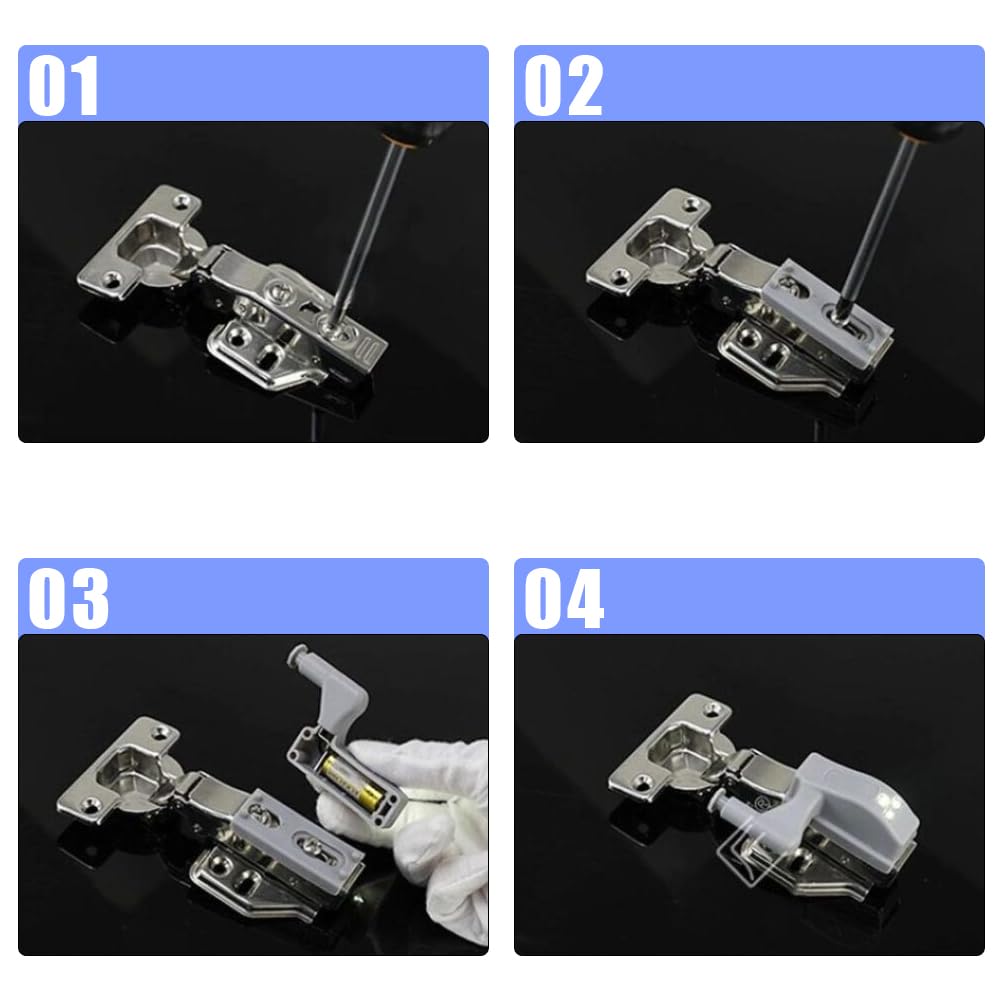 01

02

03

04