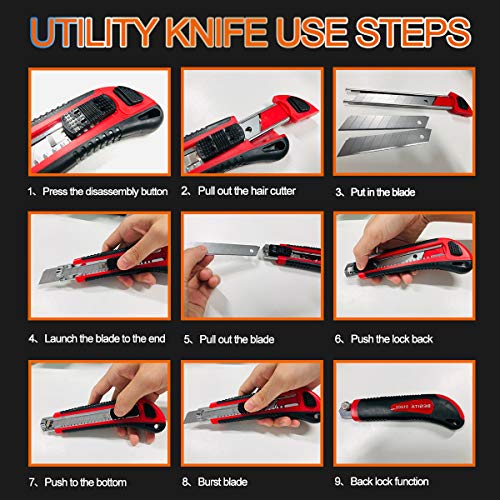 UTILITY KNIFE USE STEPS

1、Press the disassembly button

2、Pull out the hair cutter

3、Put in the blade

4、Launch the blade to the end

5、Pull out the blade

6、Push the lock back

7、Push to the bottom

8、Burst blade

9、Back lock function