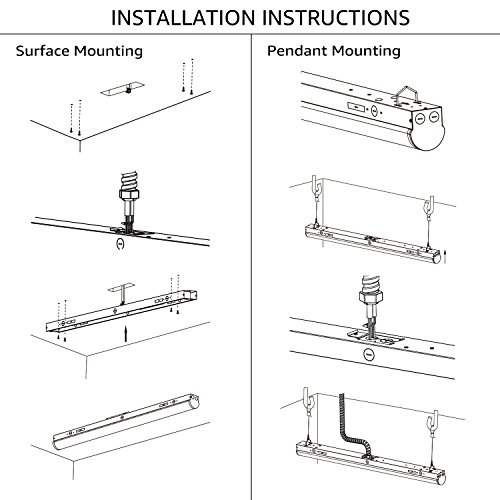 INSTALLATION INSTRUCTIONS

Surface Mounting

Pendant Mounting