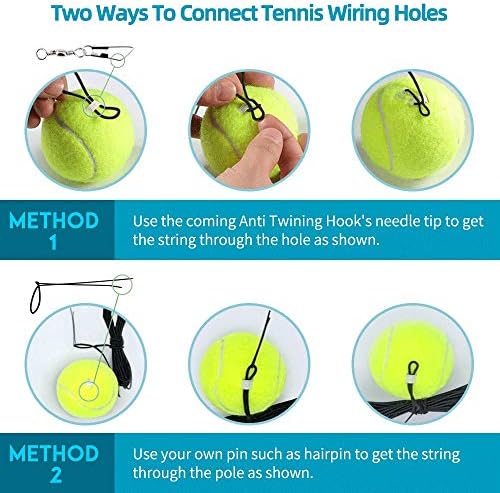 Two Ways To Connect Tennis Wiring Holes

METHOD 1

Use the coming Anti Twining Hook's needle tip to get the string through the hole as shown.

METHOD 2

Use your own pin such as hairpin to get the string through the pole as shown.