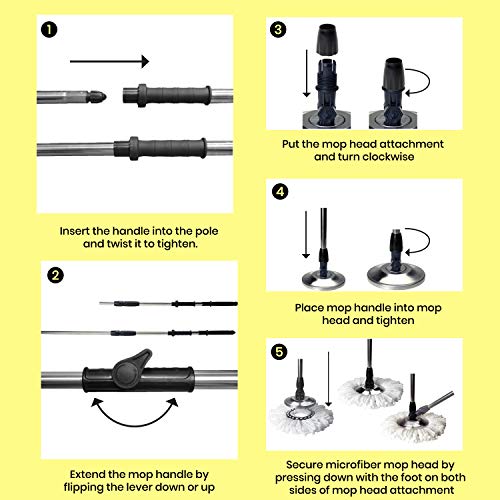 1

Insert the handle into the pole and twist it to tighten.

2

Extend the mop handle by flipping the lever down or up

3

Put the mop head attachment and turn clockwise

4

Place mop handle into mop head and tighten

5

Secure microfiber mop head by pressing down with the foot on both sides of mop head attachment