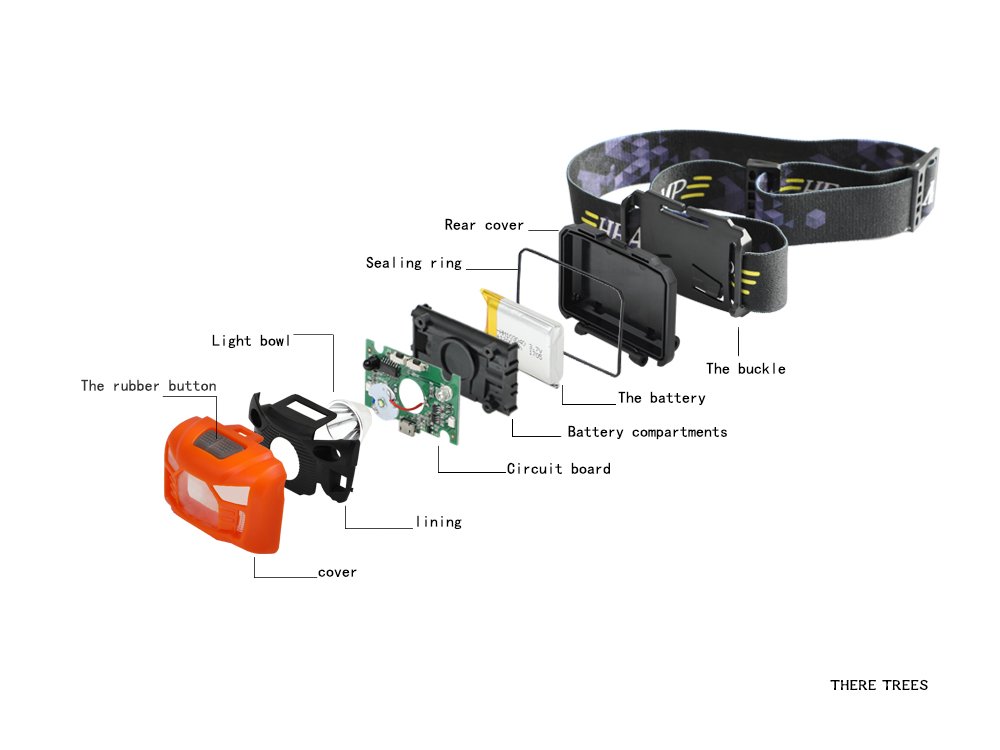 Rear cover

Sealing ring

Light bowl

The rubber button

The buckle

The battery

Battery compartments

Circuit board

lining

cover

THERE TREES