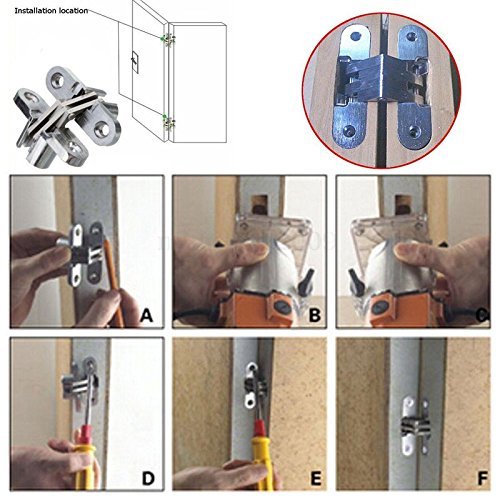 Installation location

A

B

C

D

E

F