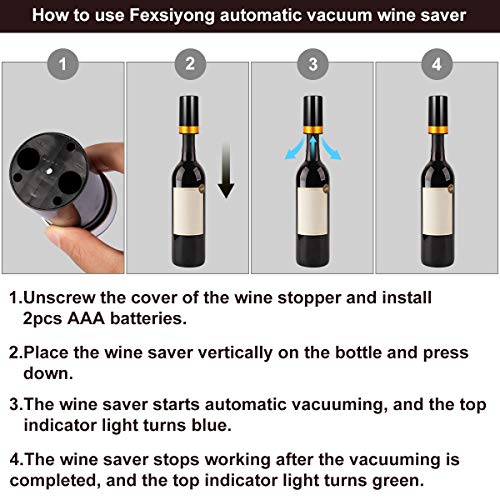 How to use Fexsiyong automatic vacuum wine saver

1

2

3

4

1.Unscrew the cover of the wine stopper and install 2pcs AAA batteries.

2.Place the wine saver vertically on the bottle and press down.

3.The wine saver starts automatic vacuuming, and the top indicator light turns blue.

4.The wine saver stops working after the vacuuming is completed, and the top indicator light turns green.