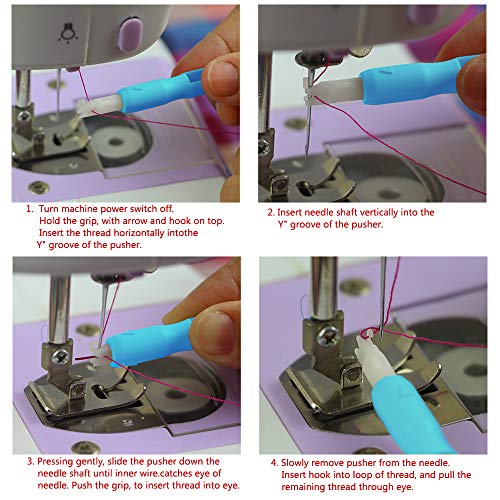 1. Turn machine power switch off.
Hold the grip, with arrow and hook on top.
Insert the thread horizontally intothe
Y" groove of the pusher.

2. Insert needle shaft vertically into the
Y" groove of the pusher.

3. Pressing gently, slide the pusher down the needle shaft until inner wire.catches eye of needle. Push the grip, to insert thread into eye.

4. Slowly remove pusher from the needle.
Insert hook into loop of thread, and pull the remaining thread through eye.