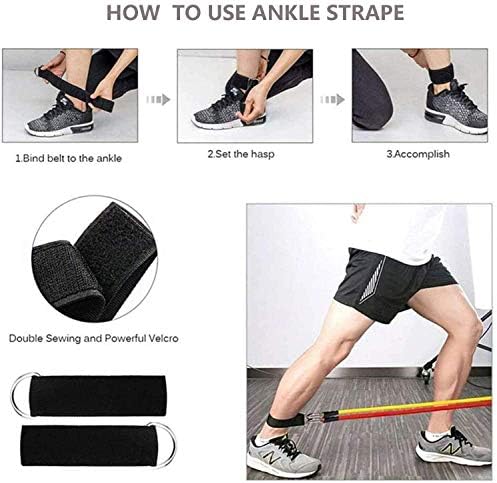 HOW TO USE ANKLE STRAPE

1.Bind belt to the ankle

2.Set the hasp

3.Accomplish

Double Sewing and Powerful Velcro