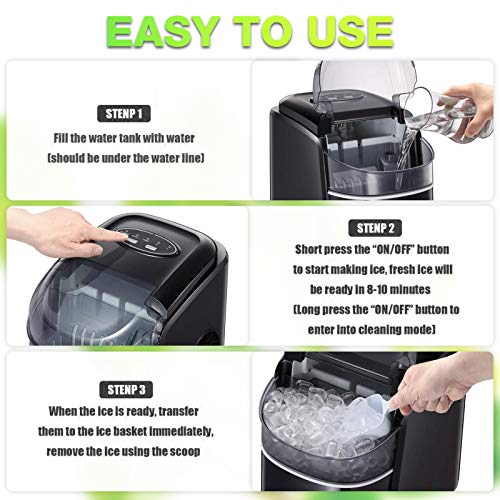 EASY TO USE

STENP 1

Fill the water tank with water (should be under the water line)

STENP 2

Short press the "ON/OFF" button to start making ice, fresh ice will be ready in 8-10 minutes (Long press the "ON/OFF" button to enter into cleaning mode)

STENP 3

When the ice is ready, transfer them to the ice basket immediately, remove the ice using the scoop