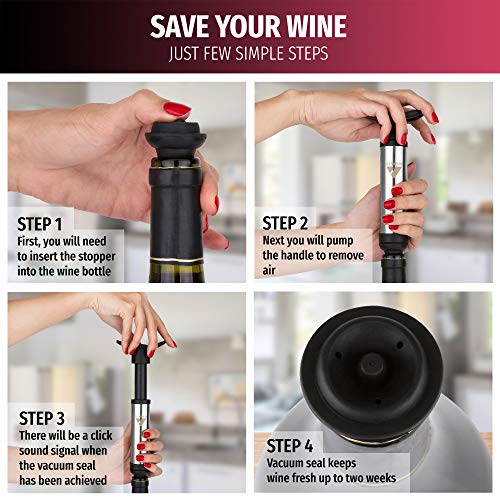 SAVE YOUR WINE
JUST FEW SIMPLE STEPS

STEP 1
First, you will need to insert the stopper into the wine bottle

STEP 2
Next you will pump the handle to remove air

STEP 3
There will be a click sound signal when the vacuum seal has been achieved

STEP 4
Vacuum seal keeps wine fresh up to two weeks