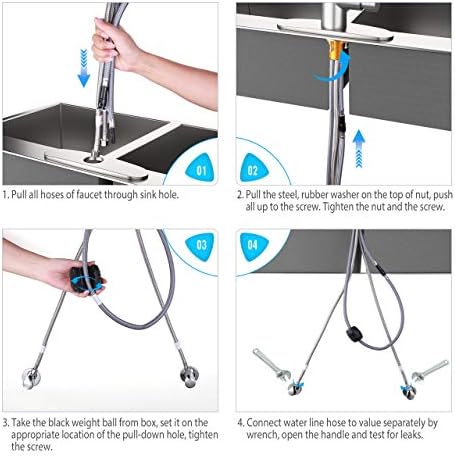 01

1. Pull all hoses of faucet through sink hole.

02

2. Pull the steel, rubber washer on the top of nut, push all up to the screw. Tighten the nut and the screw.

03

3. Take the black weight ball from box, set it on the appropriate location of the pull-down hole, tighten the screw.

04

4. Connect water line hose to value separately by wrench, open the handle and test for leaks.