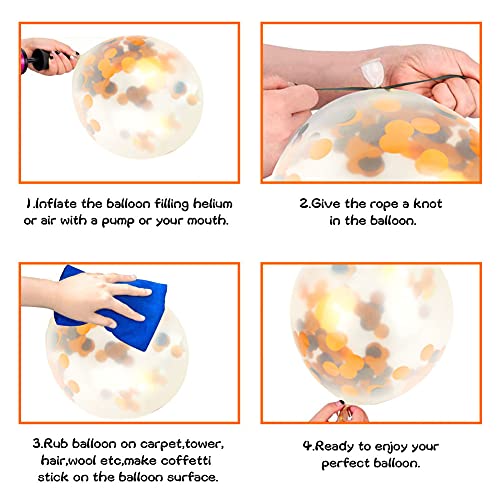 1.Inflate the balloon filling helium or air with a pump or your mouth.

2.Give the rope a knot in the balloon.

3.Rub balloon on carpet,tower, hair,wool etc,make coffetti stick on the balloon surface.

4.Ready to enjoy your perfect balloon.