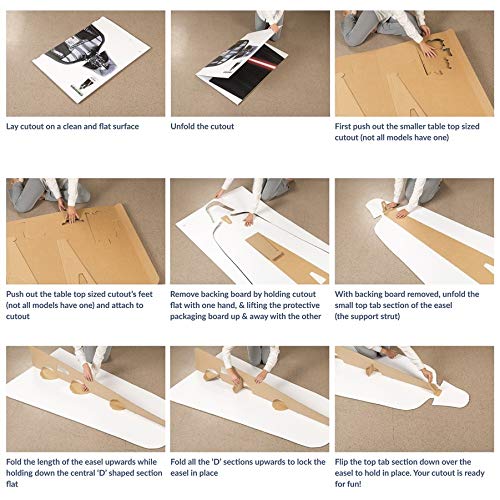 Lay cutout on a clean and flat surface

Unfold the cutout

First push out the smaller table top sized cutout (not all models have one)

Push out the table top sized cutout's feet (not all models have one) and attach to cutout

Remove backing board by holding cutout flat with one hand, & lifting the protective packaging board up & away with the other

With backing board removed, unfold the small top tab section of the easel (the support strut)

Fold the length of the easel upwards while holding down the central 'D' shaped section flat

Fold all the 'D' sections upwards to lock the easel in place

Flip the top tab section down over the easel to hold in place. Your cutout is ready for fun!