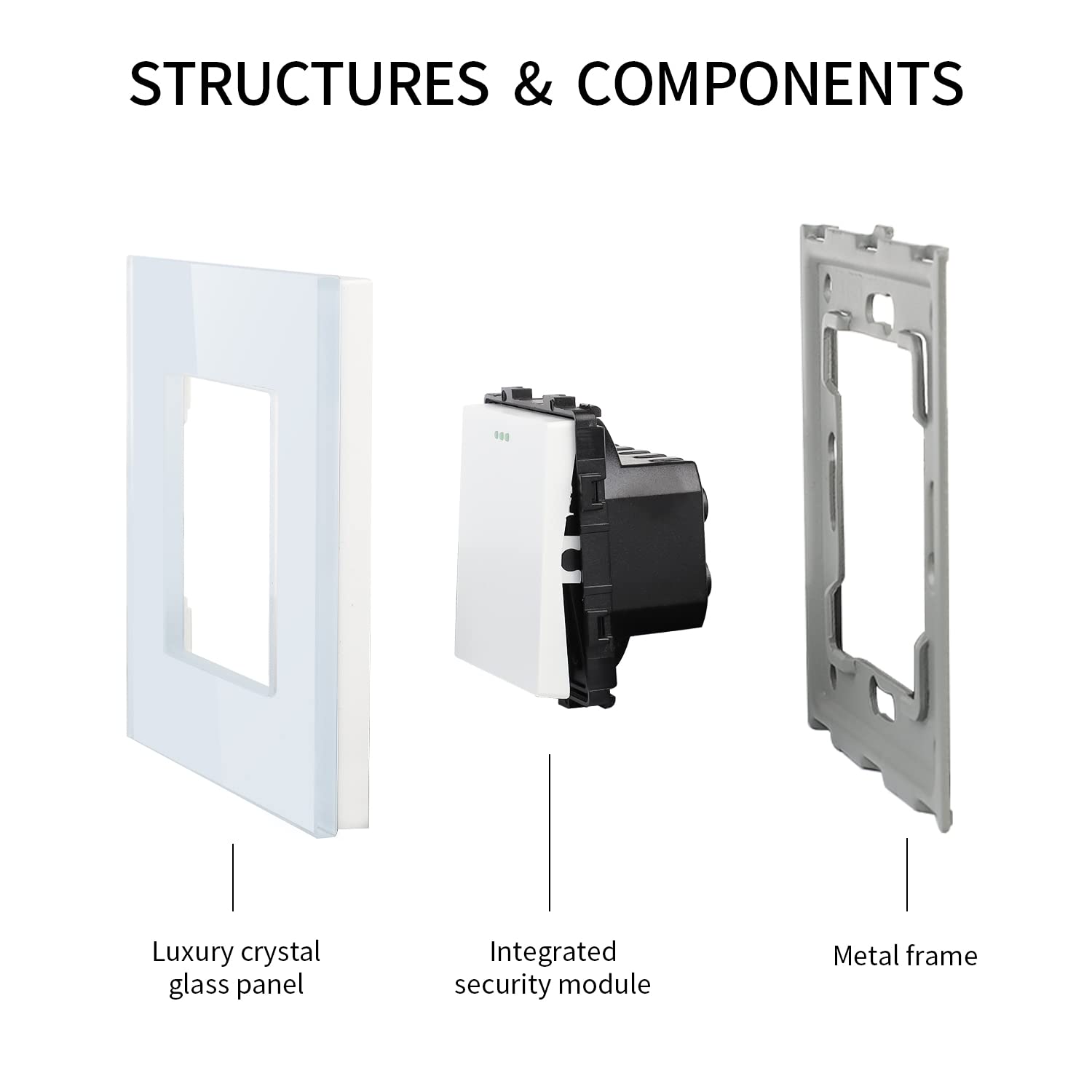 STRUCTURES & COMPONENTS

Luxury crystal glass panel

Integrated security module

Metal frame